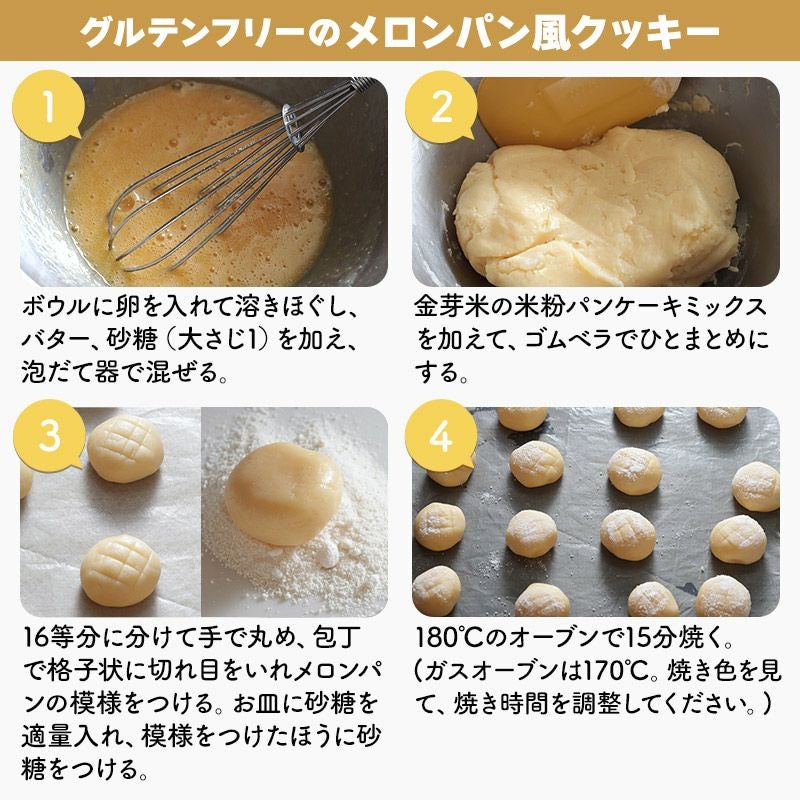 グルテンフリーのメロンパン風クッキー

1

ボウルに卵を入れて溶きほぐし、バター、砂糖（大さじ1）を加え、泡だて器で混ぜる。

2

金芽米の米粉パンケーキミックスを加えて、ゴムベラでひとまとめにする。

3

16等分に分けて手で丸め、包丁で格子状に切れ目をいれメロンパンの模様をつける。お皿に砂糖を適量入れ、模様をつけたほうに砂糖をつける。

4

180℃のオーブンで15分焼く。（ガスオーブンは170℃。焼き色を見て、焼き時間を調整してください。）