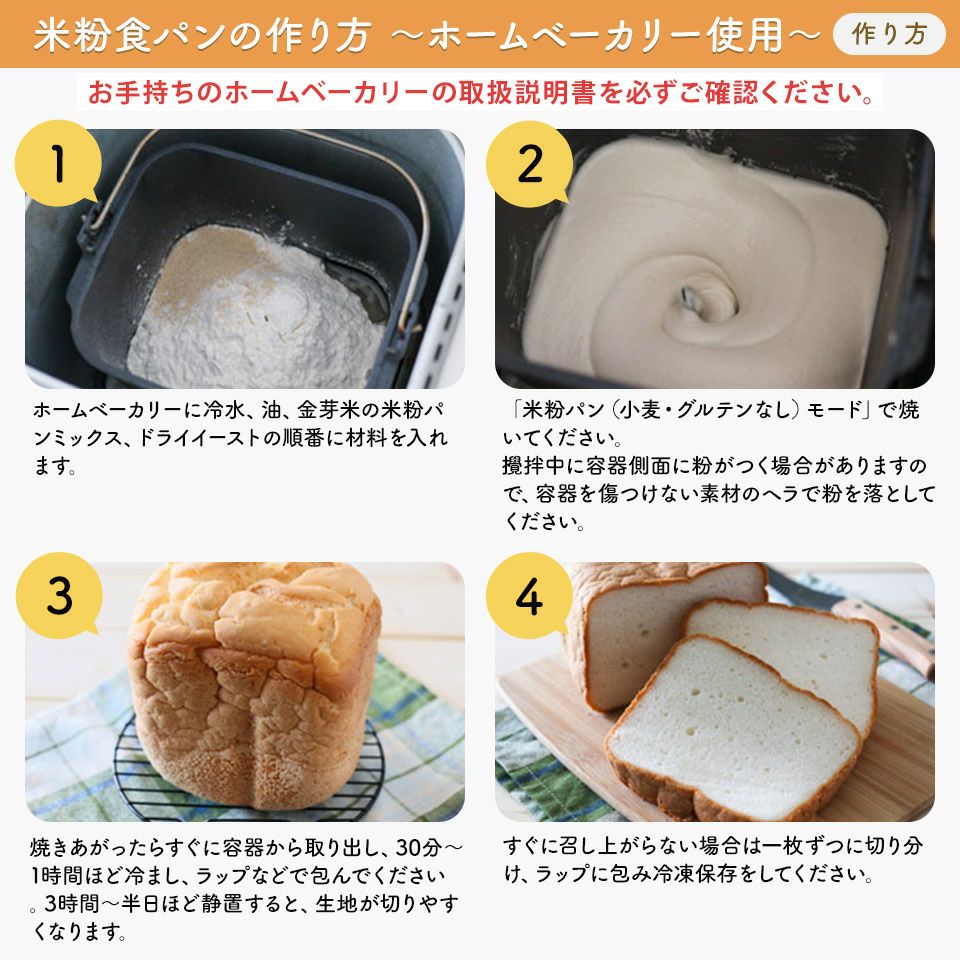 米粉食パンの作り方 ～ホームベーカリー使用～ 作り方

お手持ちのホームベーカリーの取扱説明書を必ずご確認ください。

1

ホームベーカリーに冷水、油、金芽米の米粉パンミックス、ドライイーストの順番に材料を入れます。

2

「米粉パン（小麦・グルテンなし）モード」で焼いてください。
攪拌中に容器側面に粉がつく場合がありますので、容器を傷つけない素材のヘラで粉を落としてください。

3

焼きあがったらすぐに容器から取り出し、30分～1時間ほど冷まし、ラップなどで包んでください。3時間～半日ほど静置すると、生地が切りやすくなります。

4

すぐに召し上がらない場合は一枚ずつに切り分け、ラップに包み冷凍保存をしてください。