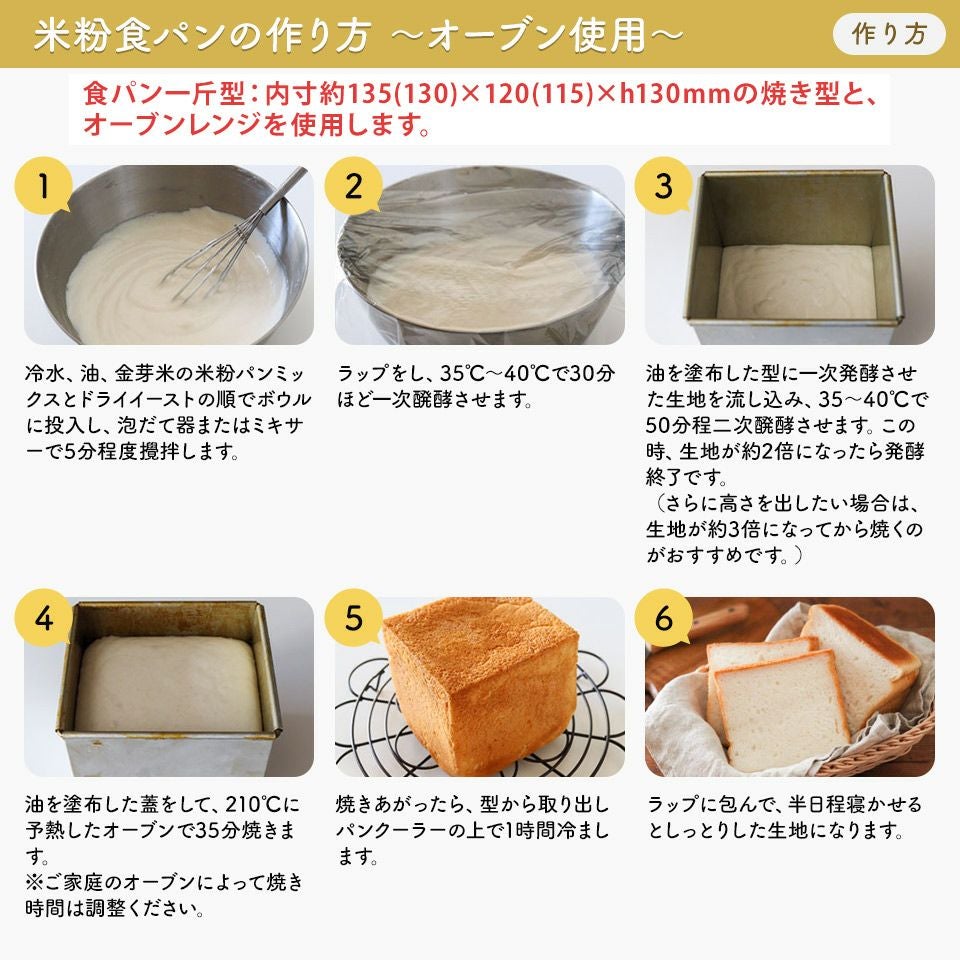 米粉食パンの作り方 ～オーブン使用～

作り方

食パン一斤型：内寸約135(130)×120(115)×h130mmの焼き型と、オーブンレンジを使用します。

1

冷水、油、金芽米の米粉パンミックスとドライイーストの順でボウルに投入し、泡だて器またはミキサーで5分程度攪拌します。

2

ラップをし、35℃～40℃で30分ほど一次醗酵させます。

3

油を塗布した型に一次発酵させた生地を流し込み、35～40℃で50分程二次醗酵させます。この時、生地が約2倍になったら発酵終了です。
（さらに高さを出したい場合は、生地が約3倍になってから焼くのがおすすめです。）

4

油を塗布した蓋をして、210℃に予熱したオーブンで35分焼きます。
※ご家庭のオーブンによって焼き時間は調整ください。

5

焼きあがったら、型から取り出しパンクーラーの上で1時間冷まします。

6

ラップに包んで、半日程寝かせるとしっとりした生地になります。