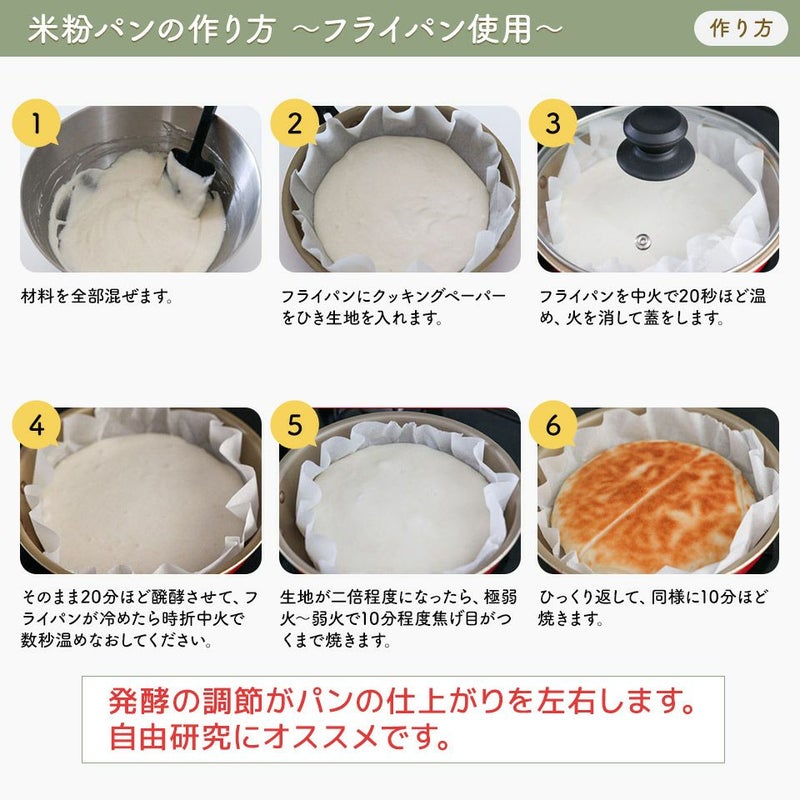 米粉パンの作り方 ～フライパン使用～

作り方

1

材料を全部混ぜます。

2

フライパンにクッキングペーパーをひき生地を入れます。

3

フライパンを中火で20秒ほど温め、火を消して蓋をします。

4

そのまま20分ほど醗酵させて、フライパンが冷めたら時折中火で数秒温めなおしてください。

5

生地が二倍程度になったら、極弱火～弱火で10分程度焦げ目がつくまで焼きます。

6

ひっくり返して、同様に10分ほど焼きます。

発酵の調節がパンの仕上がりを左右します。
自由研究にオススメです。