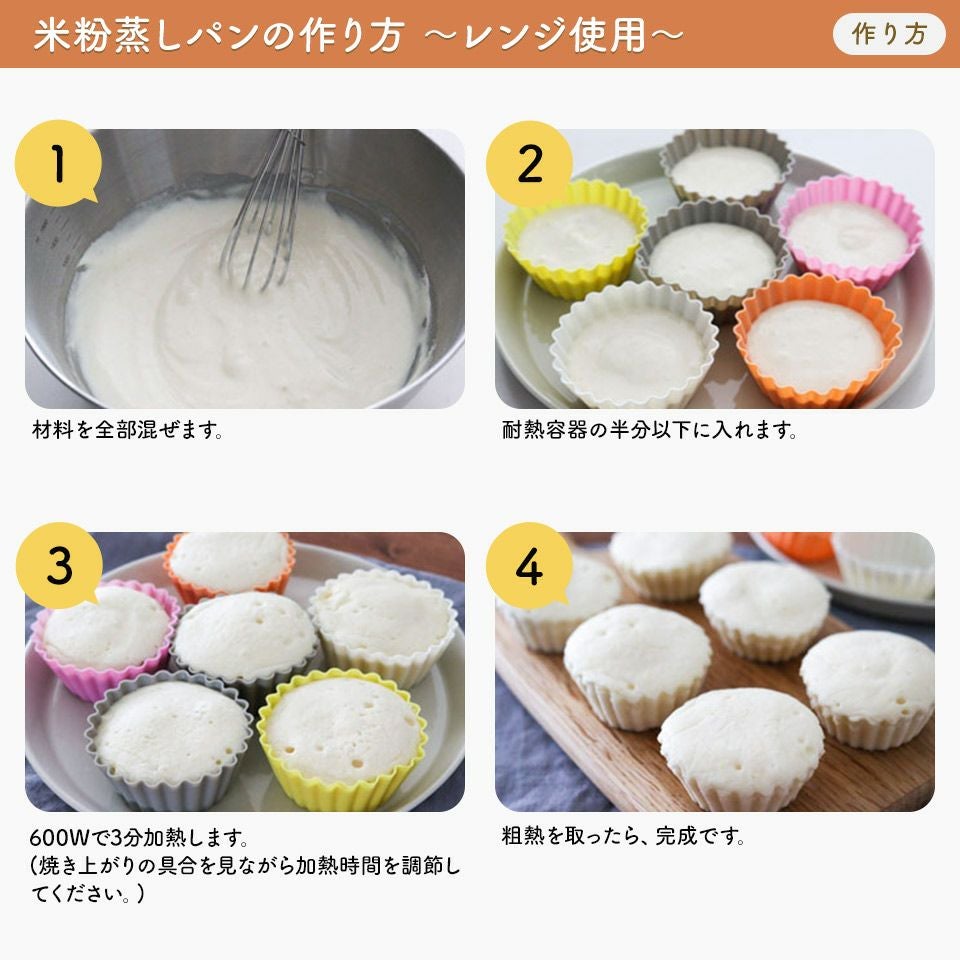 米粉蒸しパンの作り方 ～レンジ使用～

作り方

1

材料を全部混ぜます。

2

耐熱容器の半分以下に入れます。

3

600Wで3分加熱します。
（焼き上がりの具合を見ながら加熱時間を調節してください。）

4

粗熱を取ったら、完成です。