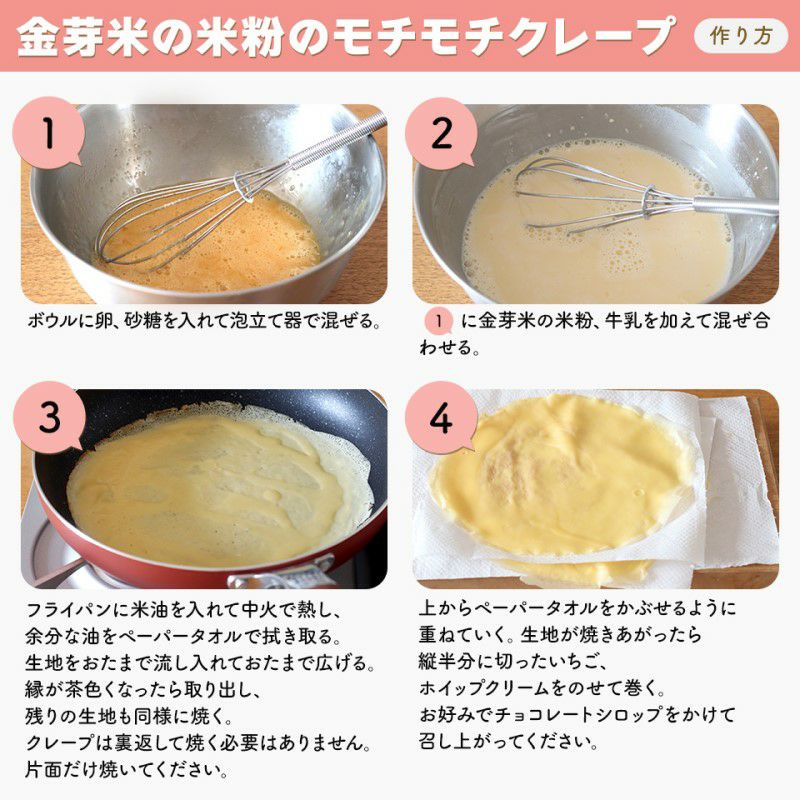 金芽米の米粉のモチモチクレープ

作り方

1

ボウルに卵、砂糖を入れて泡立て器で混ぜる。

2

1 に金芽米の米粉、牛乳を加えて混ぜ合わせる。

3

フライパンに米油を入れて中火で熱し、
余分な油をペーパータオルで拭き取る。
生地をおたまで流し入れておたまで広げる。
縁が茶色くなったら取り出し、
残りの生地も同様に焼く。
クレープは裏返して焼く必要はありません。
片面だけ焼いてください。

4

上からペーパータオルをかぶせるように
重ねていく。生地が焼きあがったら
縦半分に切ったいちご、
ホイップクリームをのせて巻く。
お好みでチョコレートシロップをかけて
召し上がってください。